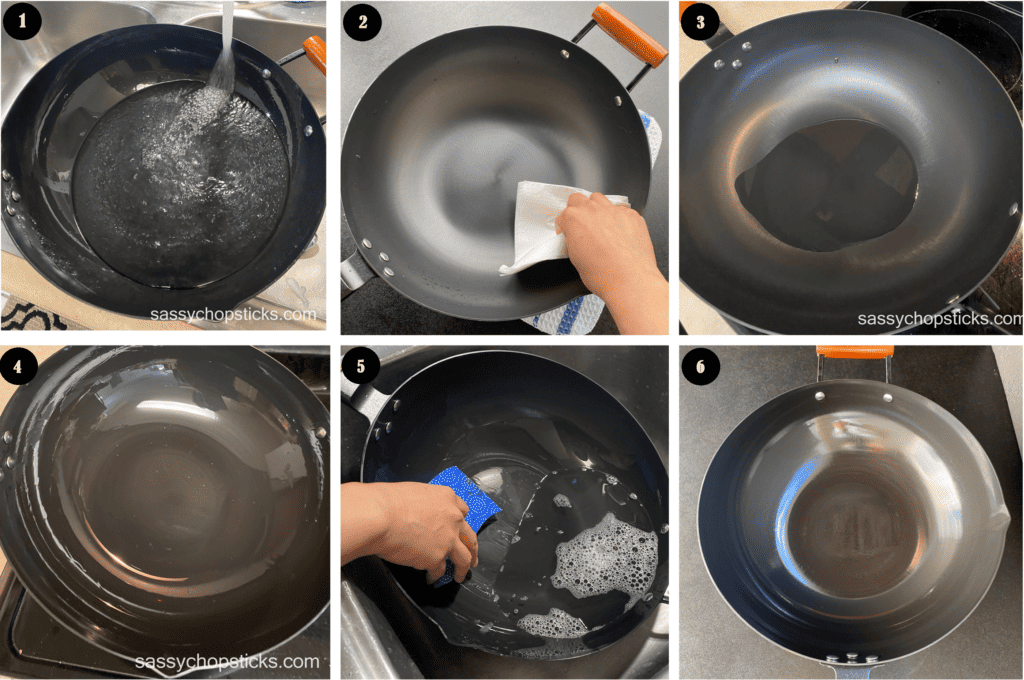 1

sassychopsticks.com

2

3

sassychopsticks.com

4

sassychopsticks.com

5

6